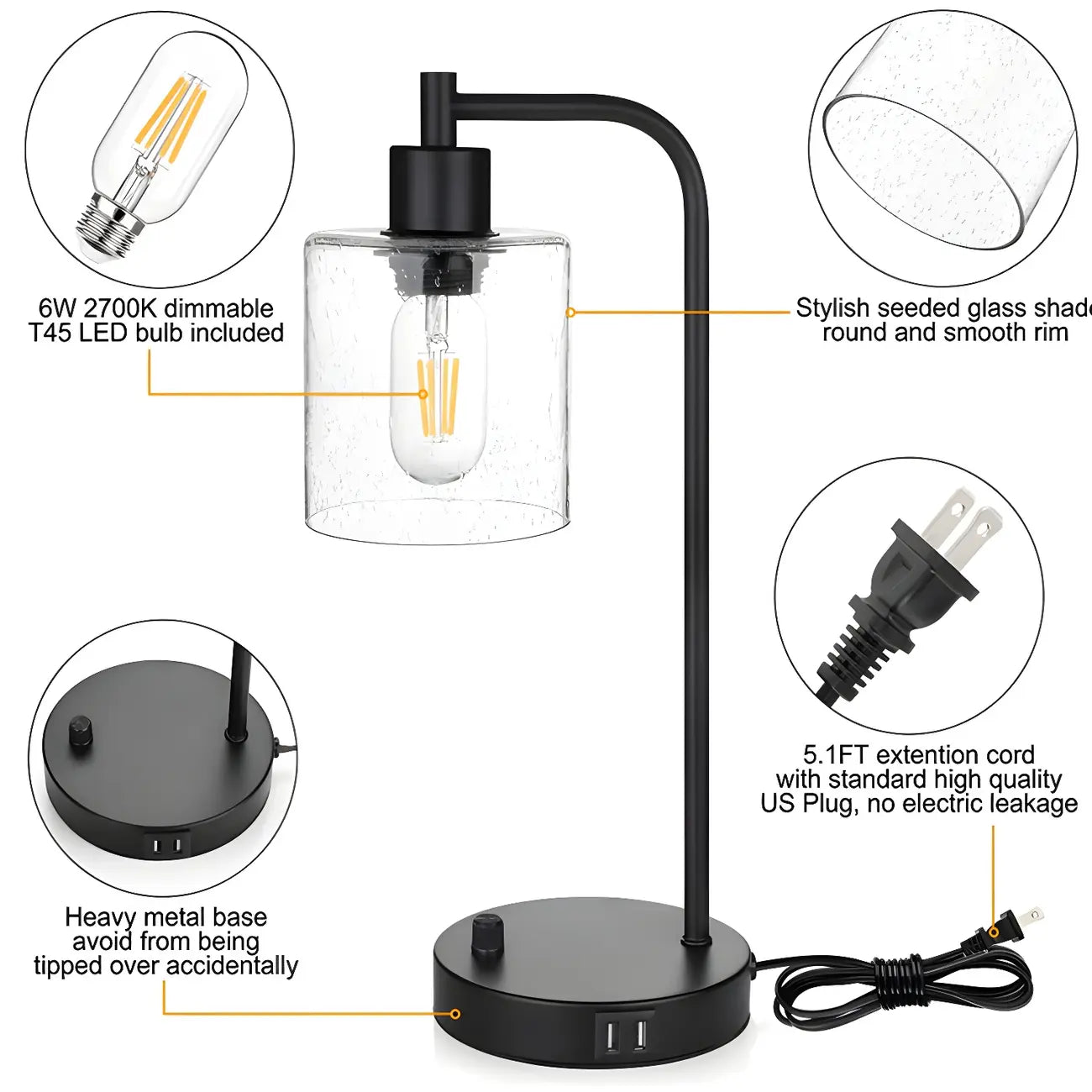 6W 2700K dimmable
T45 LED bulb included

Stylish seeded glass shade
round and smooth rim

5.1FT extention cord
with standard high quality
US Plug, no electric leakage

Heavy metal base
avoid from being
tipped over accidentally